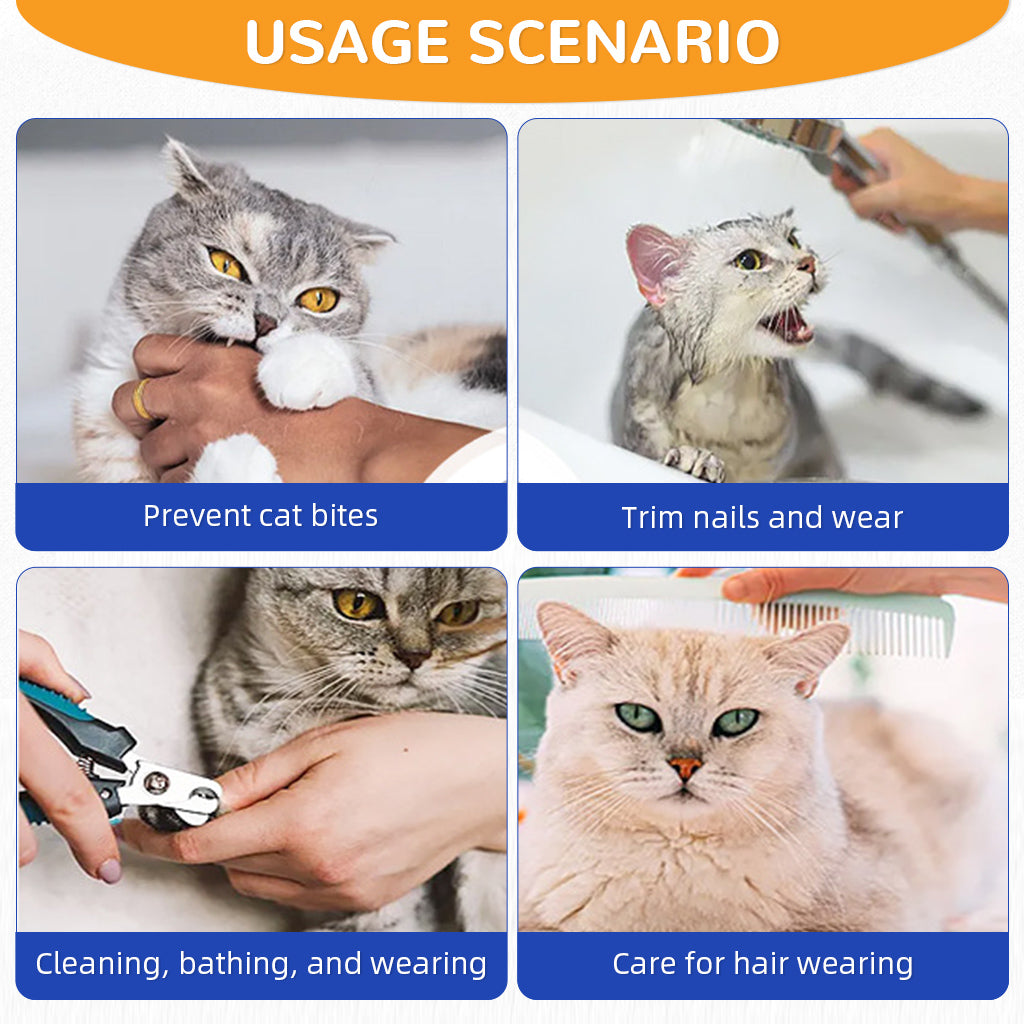 USAGE SCENARIO

Prevent cat bites

Trim nails and wear

Cleaning, bathing, and wearing

Care for hair wearing